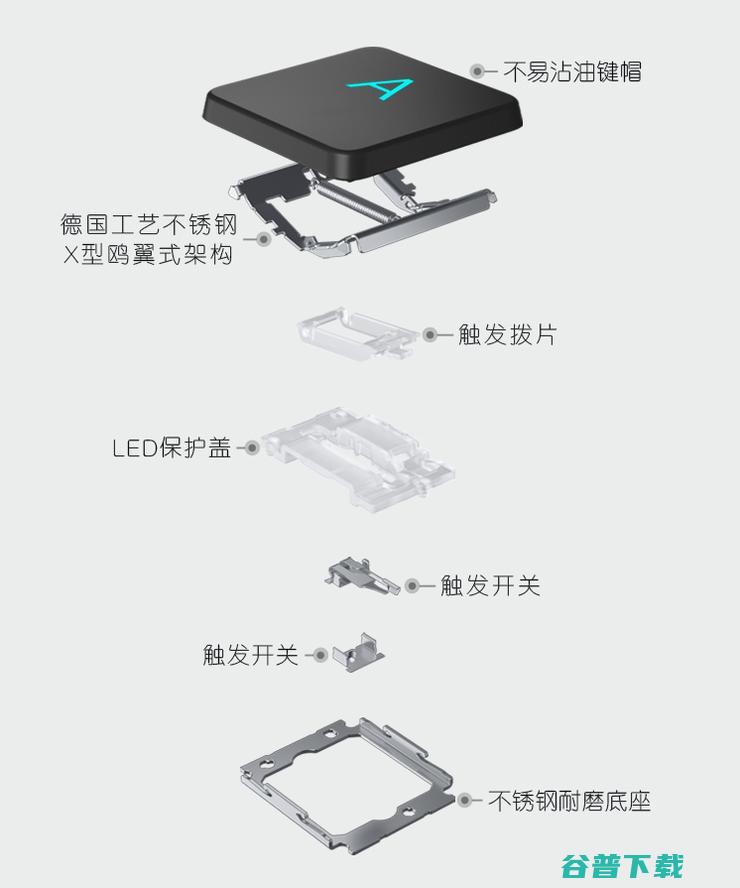 A

不易沾油键帽

德国工艺不锈钢
X型鸥翼式架构

触发拨片

LED保护盖

触发开关

触发开关

不锈钢耐磨底座

谷普下载